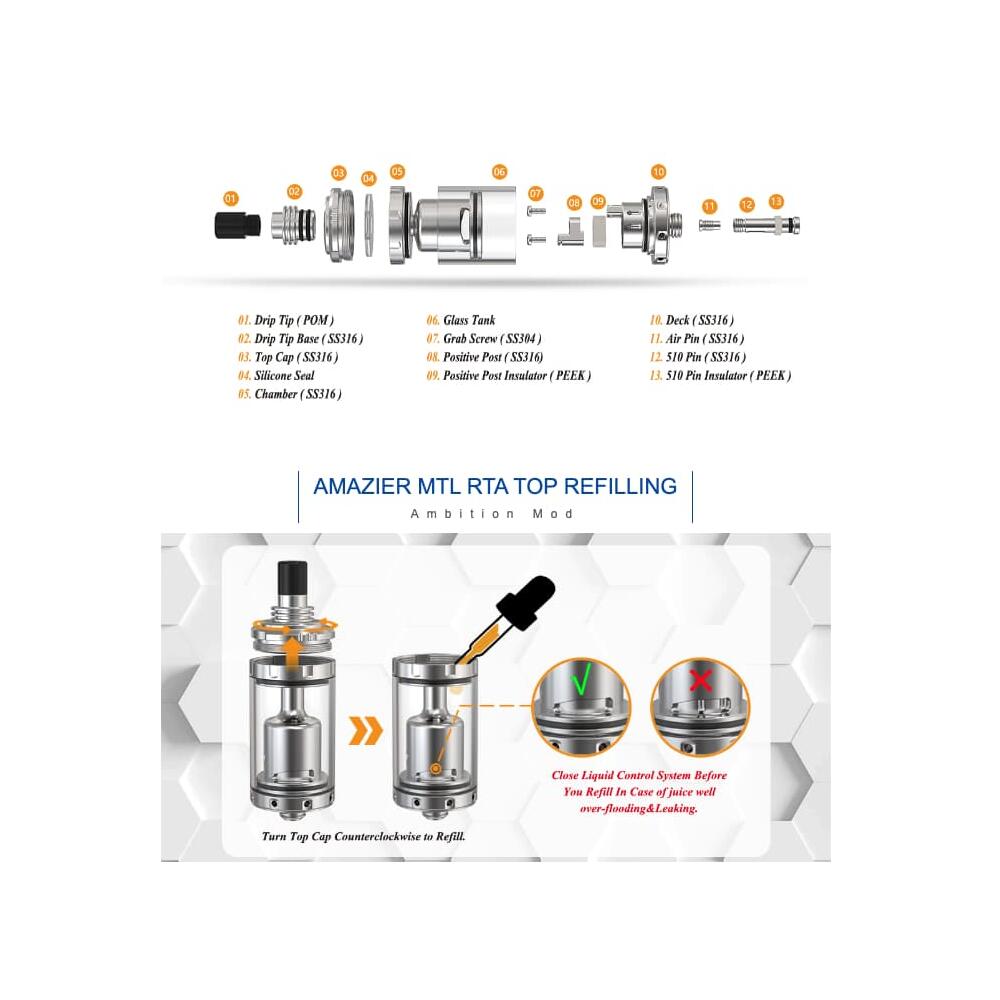 01 02 03 04 05 06 07 08 09 10 11 12 13

01. Drip Tip ( POM )
02. Drip Tip Base ( SS316 )
03. Top Cap ( SS316 )
04. Silicone Seal
05. Chamber ( SS316 )

06. Glass Tank
07. Grab Screw ( SS304 )
08. Positive Post ( SS316)
09. Positive Post Insulator ( PEEK )

10. Deck ( SS316 )
11. Air Pin ( SS316 )
12. 510 Pin ( SS316 )
13. 510 Pin Insulator ( PEEK )

AMAZIER MTL RTA TOP REFILLING
Ambition Mod

Turn Top Cap Counterclockwise to Refill.

Close Liquid Control System Before You Refill In Case of juice well over-flooding&Leaking.